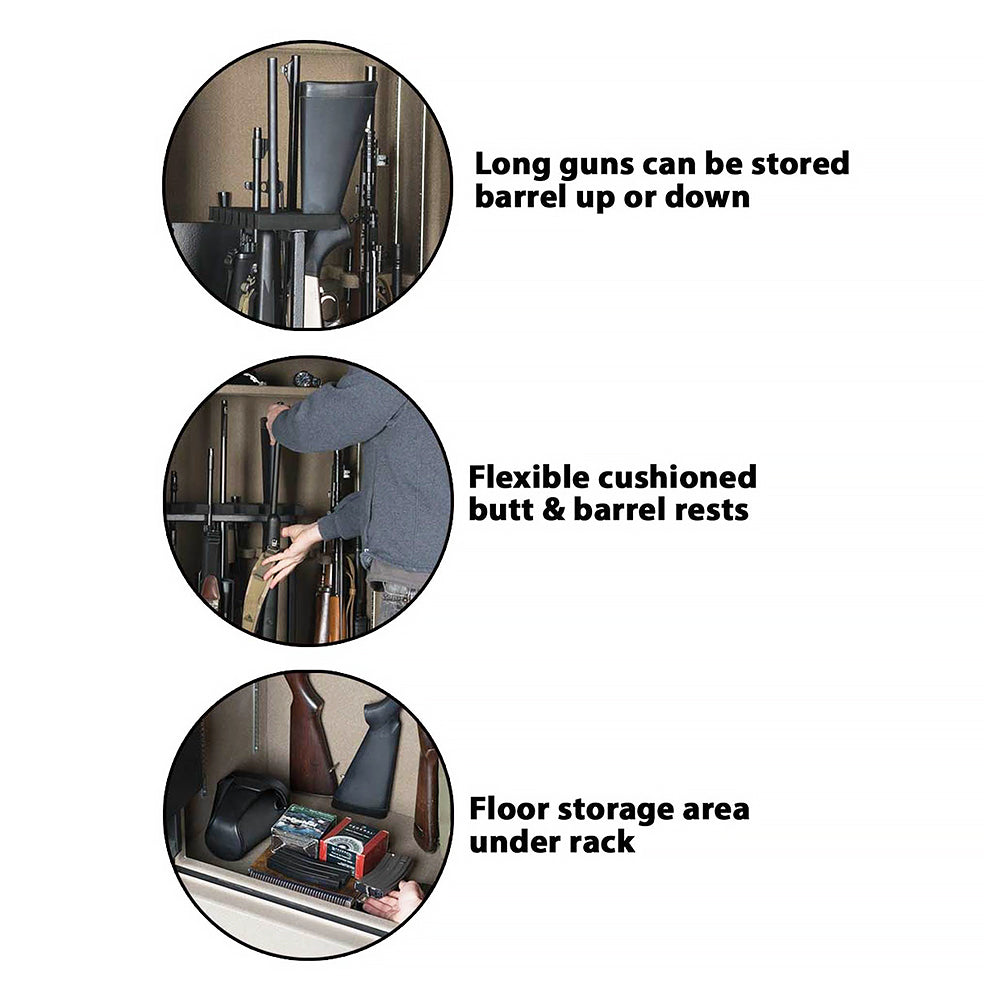 Long guns can be stored barrel up or down

Flexible cushioned butt & barrel rests

Floor storage area under rack