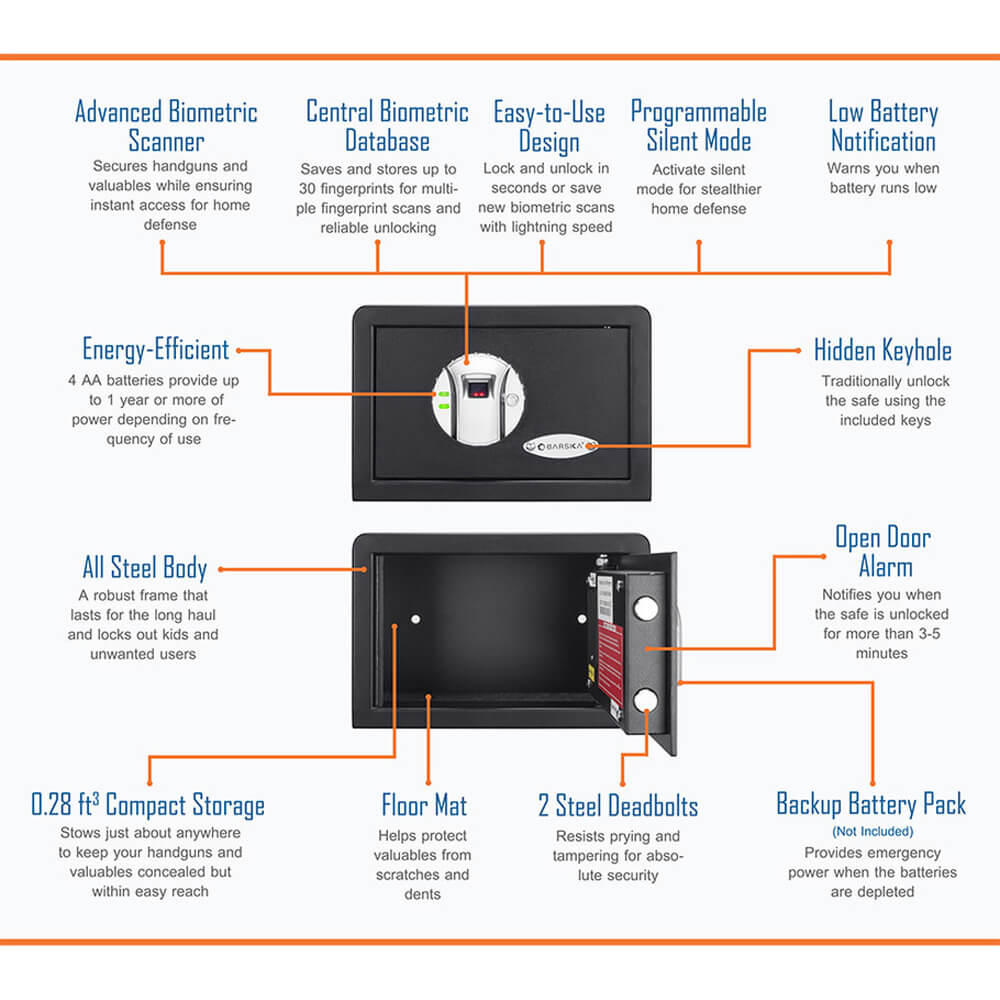 Advanced Biometric Scanner
Secures handguns and valuables while ensuring instant access for home defense

Central Biometric Database
Saves and stores up to 30 fingerprints for multiple fingerprint scans and reliable unlocking

Easy-to-Use Design
Lock and unlock in seconds or save new biometric scans with lightning speed

Programmable Silent Mode
Activate silent mode for stealthier home defense

Low Battery Notification
Warns you when battery runs low

Energy-Efficient
4 AA batteries provide up to 1 year or more of power depending on frequency of use

BARSKA

Hidden Keyhole
Traditionally unlock the safe using the included keys

All Steel Body
A robust frame that lasts for the long haul and locks out kids and unwanted users

Open Door Alarm
Notifies you when the safe is unlocked for more than 3-5 minutes

0.28 ft$^3$ Compact Storage
Stows just about anywhere to keep your handguns and valuables concealed but within easy reach

Floor Mat
Helps protect valuables from scratches and dents

2 Steel Deadbolts
Resists prying and tampering for absolute security

Backup Battery Pack
(Not Included)
Provides emergency power when the batteries are depleted